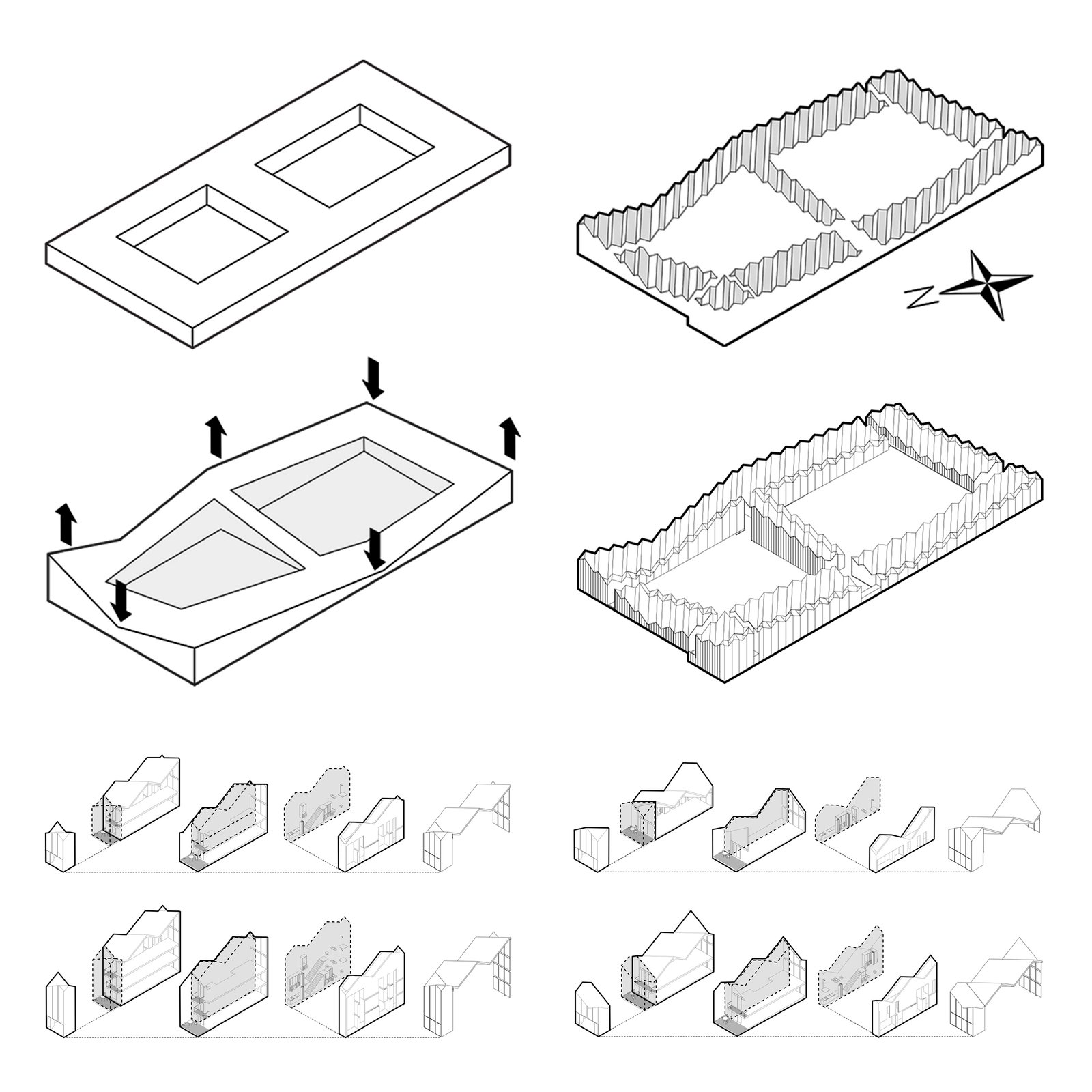 N